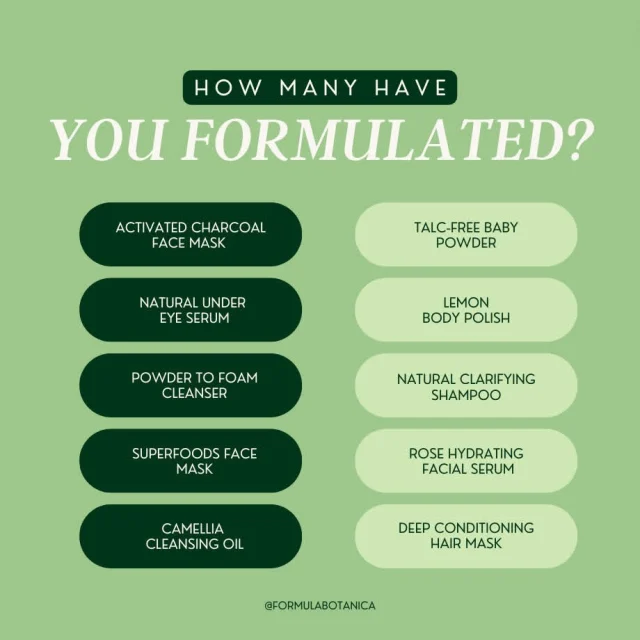 HOW MANY HAVE

YOU FORMULATED?

ACTIVATED CHARCOAL FACE MASK

NATURAL UNDER EYE SERUM

POWDER TO FOAM CLEANSER

SUPERFOODS FACE MASK

CAMELLIA CLEANSING OIL

TALC-FREE BABY POWDER

LEMON BODY POLISH

NATURAL CLARIFYING SHAMPOO

ROSE HYDRATING FACIAL SERUM

DEEP CONDITIONING HAIR MASK

@FORMULABOTANICA